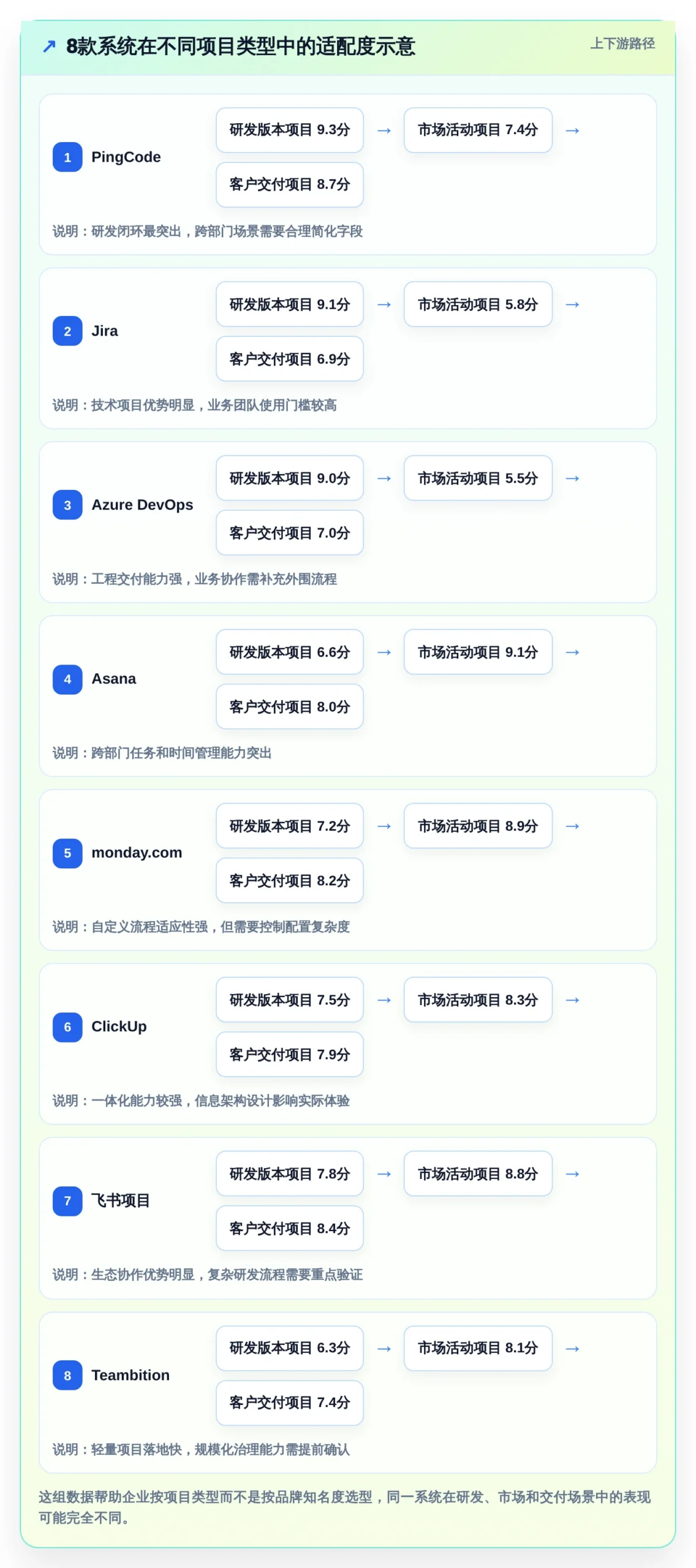 ↗ 8款系统在不同项目类型中的适配度示意

上下游路径

1 PingCode
研发版本项目 9.3分 → 市场活动项目 7.4分 →
客户交付项目 8.7分
说明：研发闭环最突出，跨部门场景需要合理简化字段

2 Jira
研发版本项目 9.1分 → 市场活动项目 5.8分 →
客户交付项目 6.9分
说明：技术项目优势明显，业务团队使用门槛较高

3 Azure DevOps
研发版本项目 9.0分 → 市场活动项目 5.5分 →
客户交付项目 7.0分
说明：工程交付能力强，业务协作需补充外围流程

4 Asana
研发版本项目 6.6分 → 市场活动项目 9.1分 →
客户交付项目 8.0分
说明：跨部门任务和时间管理能力突出

5 monday.com
研发版本项目 7.2分 → 市场活动项目 8.9分 →
客户交付项目 8.2分
说明：自定义流程适应性强，但需要控制配置复杂度

6 ClickUp
研发版本项目 7.5分 → 市场活动项目 8.3分 →
客户交付项目 7.9分
说明：一体化能力较强，信息架构设计影响实际体验

7 飞书项目
研发版本项目 7.8分 → 市场活动项目 8.8分 →
客户交付项目 8.4分
说明：生态协作优势明显，复杂研发流程需要重点验证

8 Teambition
研发版本项目 6.3分 → 市场活动项目 8.1分 →
客户交付项目 7.4分
说明：轻量项目落地快，规模化治理能力需提前确认

这组数据帮助企业按项目类型而不是按品牌知名度选型，同一系统在研发、市场和交付场景中的表现可能完全不同。